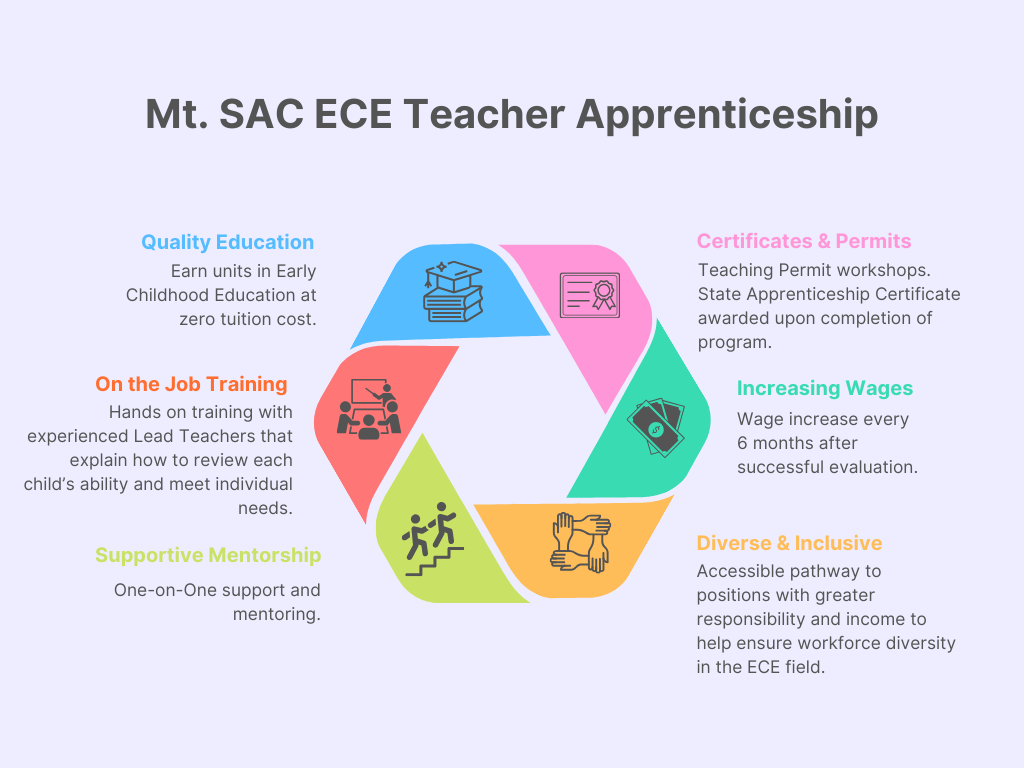 Mt. SAC ECE Teacher Apprenticeship

Quality Education
Earn units in Early Childhood Education at zero tuition cost.

On the Job Training
Hands on training with experienced Lead Teachers that explain how to review each child's ability and meet individual needs.

Supportive Mentorship
One-on-One support and mentoring.

Certificates & Permits
Teaching Permit workshops. State Apprenticeship Certificate awarded upon completion of program.

Increasing Wages
Wage increase every 6 months after successful evaluation.

Diverse & Inclusive
Accessible pathway to positions with greater responsibility and income to help ensure workforce diversity in the ECE field.